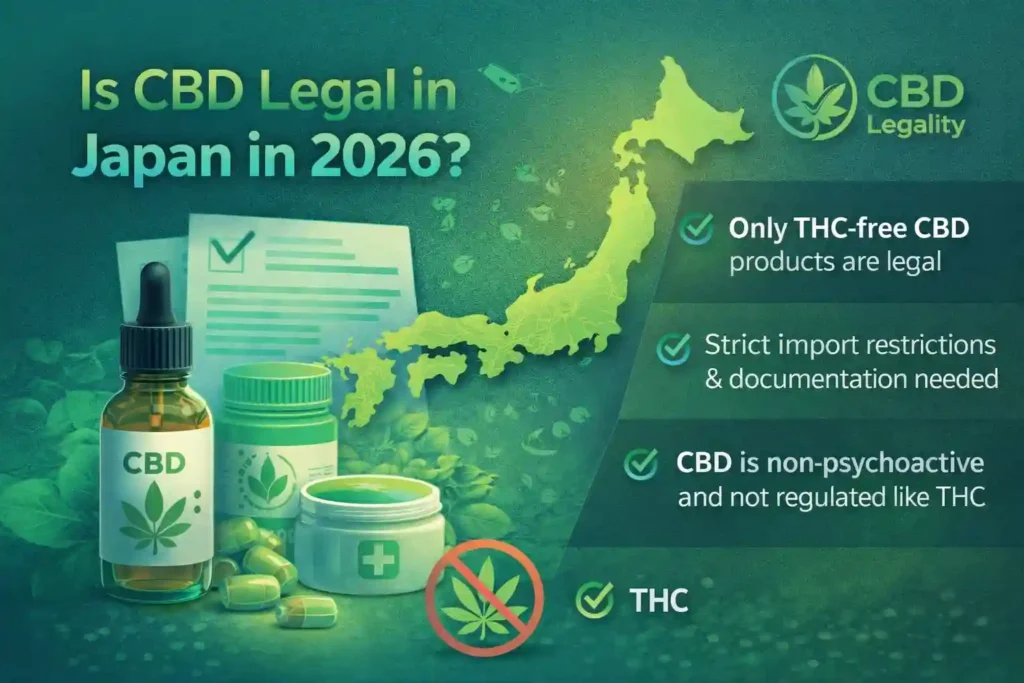 Is CBD Legal in Japan in 2026?

CBD Legality

Only THC-free CBD products are legal

Strict import restrictions & documentation needed

CBD is non-psychoactive and not regulated like THC

THC

CBD